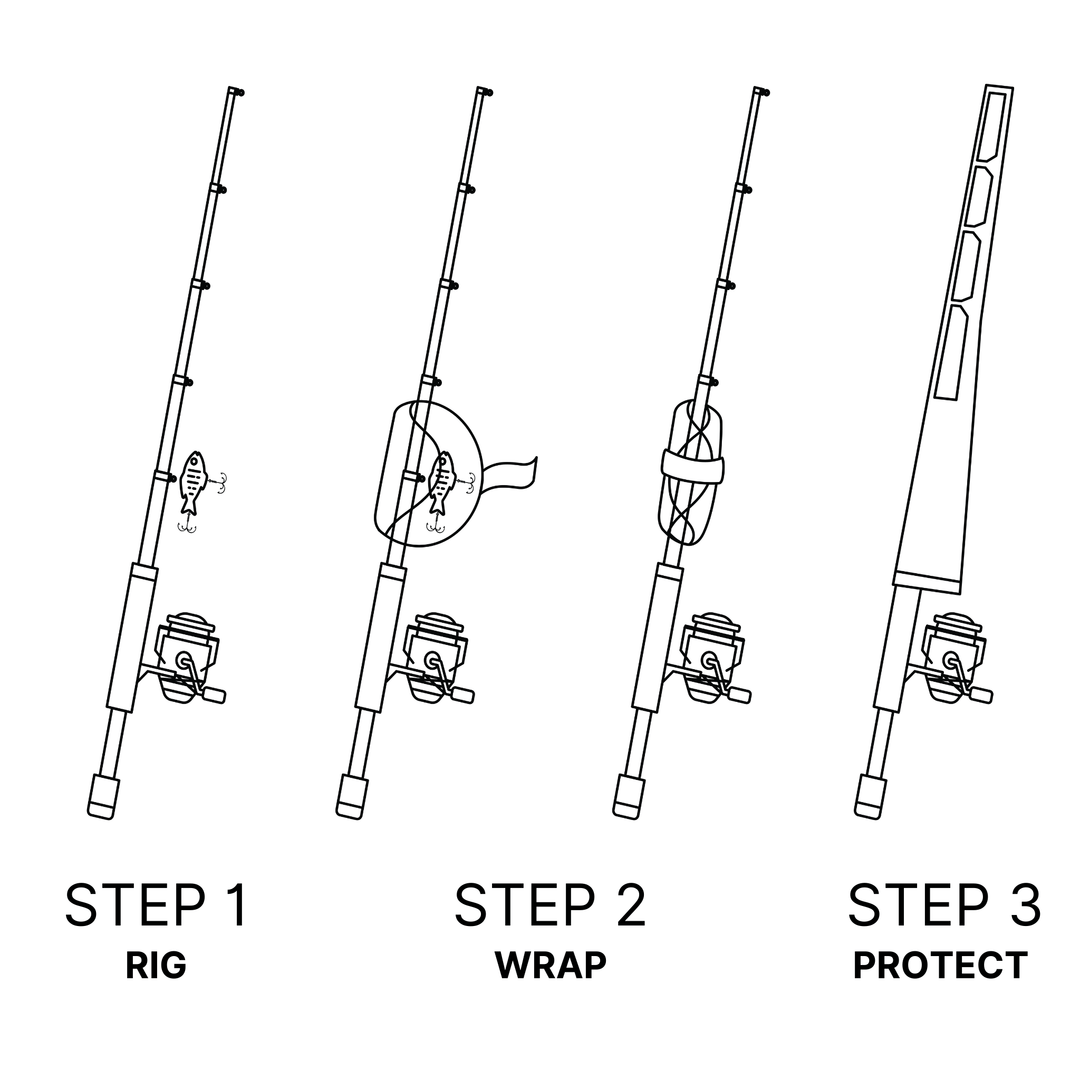 STEP 1
RIG

STEP 2
WRAP

STEP 3
PROTECT